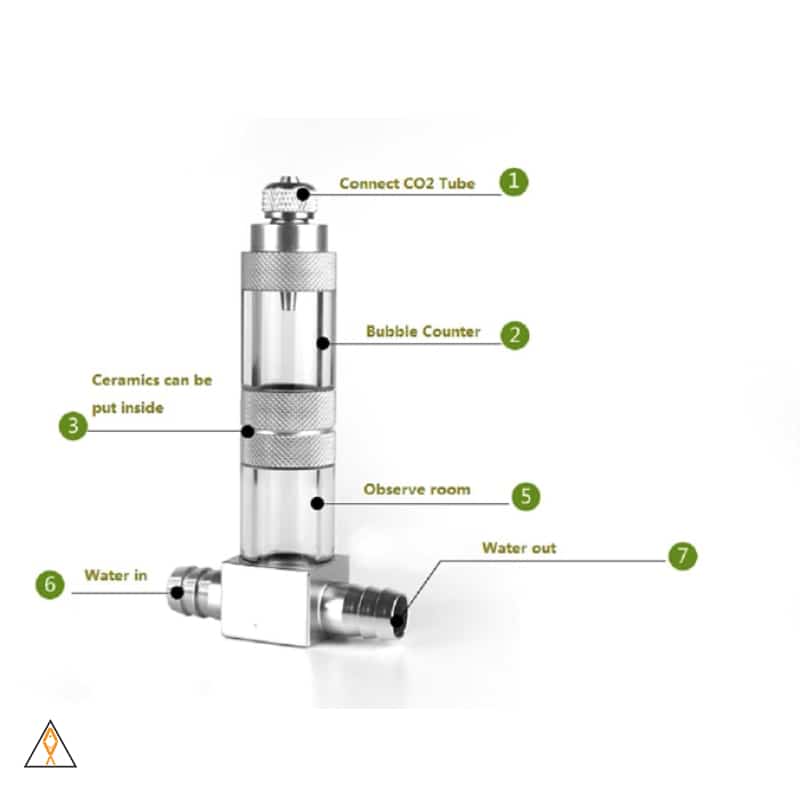 Connect CO2 Tube
1

Bubble Counter
2

Ceramics can be put inside
3

Observe room
5

Water out
7

6
Water in