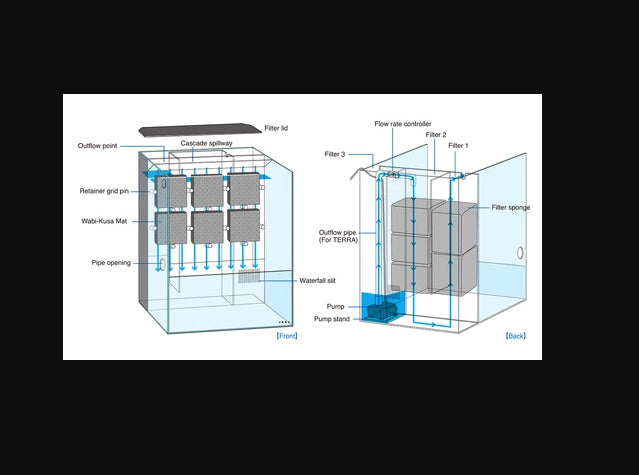 Filter lid

Outflow point

Cascade spillway

Retainer grid pin

Wabi-Kusa Mat

Pipe opening

Waterfall slit

【Front】

Flow rate controller

Filter 2

Filter 3

Filter 1

Filter sponge

Outflow pipe (For TERRA)

Pump

Pump stand

【Back】